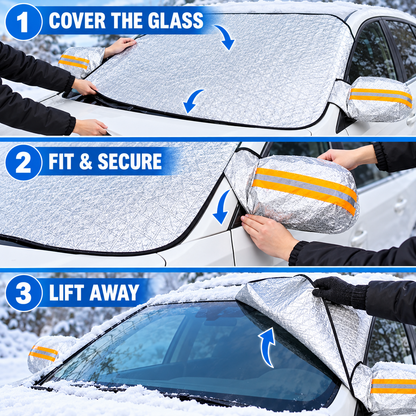 1 COVER THE GLASS

2 FIT & SECURE

3 LIFT AWAY